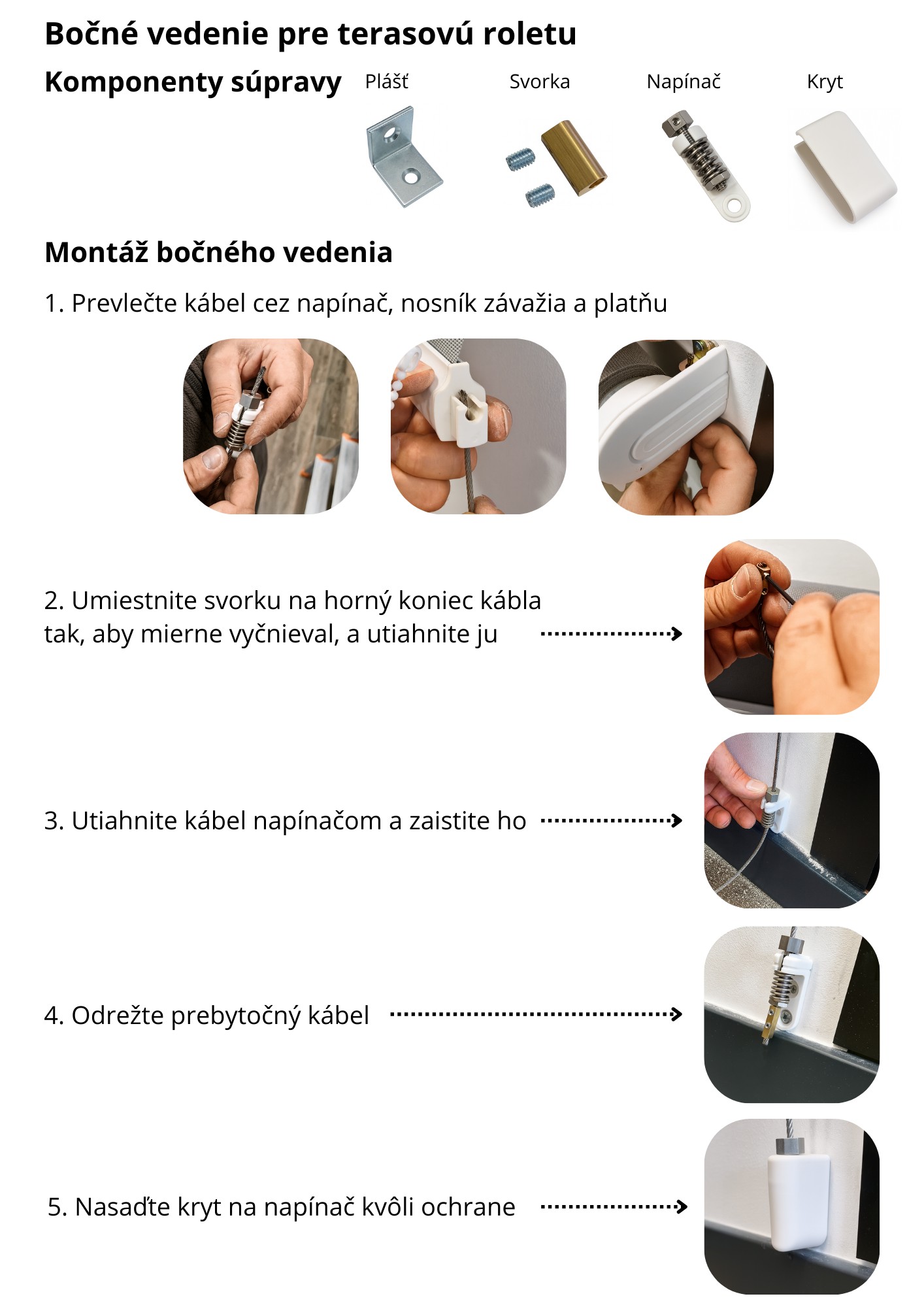 Bočné vedenie pre terasovú roletu

Komponenty súpravy

Plášť

Svorka

Napínač

Kryt

Montáž bočného vedenia

1. Prevlečte kábel cez napínač, nosník závažia a platňu

2. Umiestnite svorku na horný koniec kábla tak, aby mierne vyčnieval, a utiahnite ju

3. Utiahnite kábel napínačom a zaistite ho

4. Odrežte prebytočný kábel

5. Nasaďte kryt na napínač kvôli ochrane