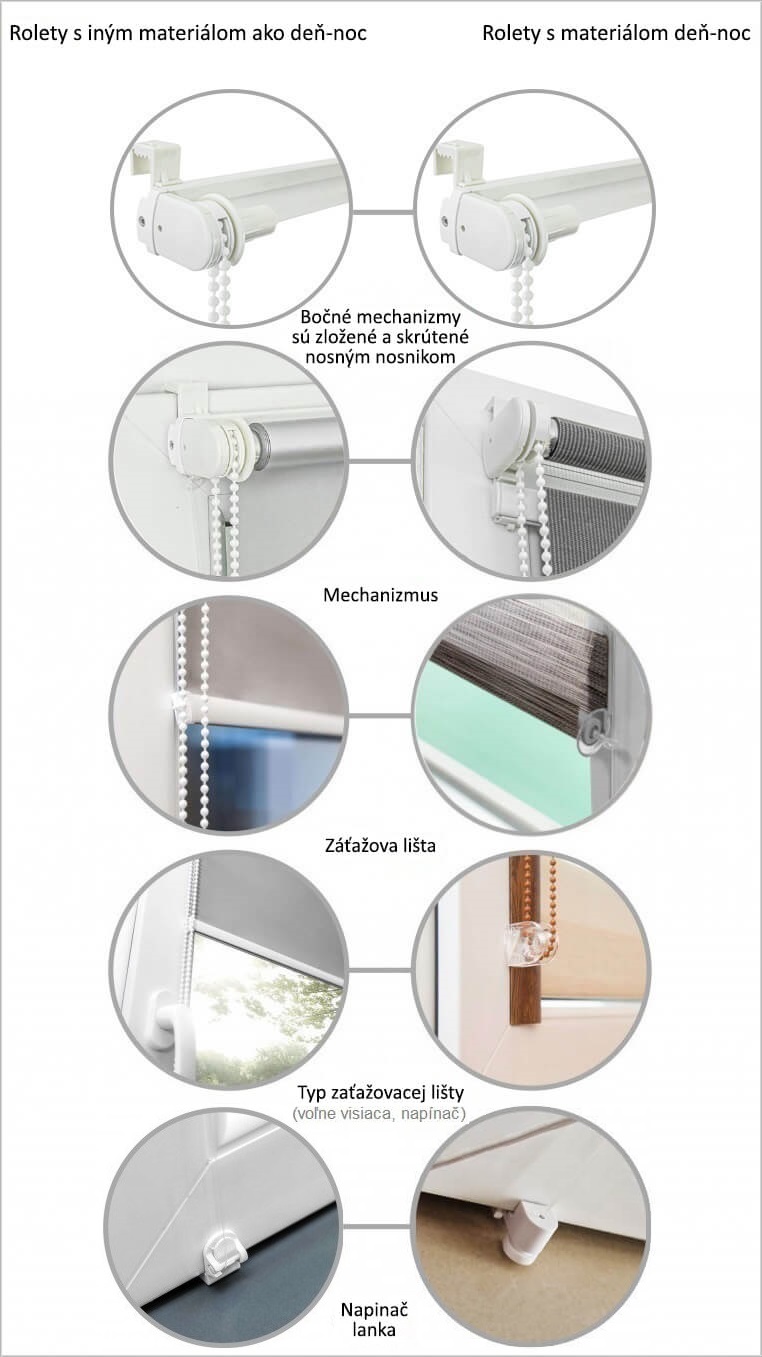 Rolety s iným materiálom ako deň-noc

Rolety s materiálom deň-noc

Bočné mechanizmy sú zložené a skrútené nosným nosnikom

Mechanizmus

Záťažova lišta

Typ zaťažovacej lišty
(voľne visiaca, napínač)

Napinač lanka