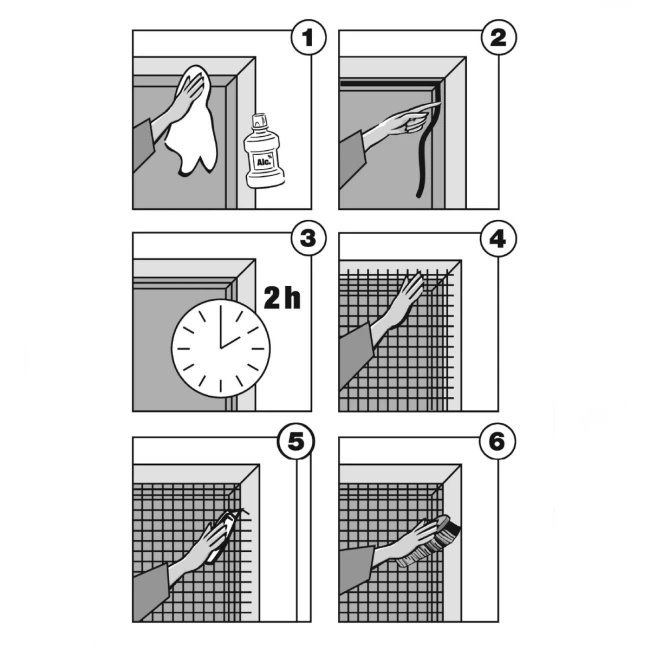 1
Alc.
2
3
2 h
4
5
6